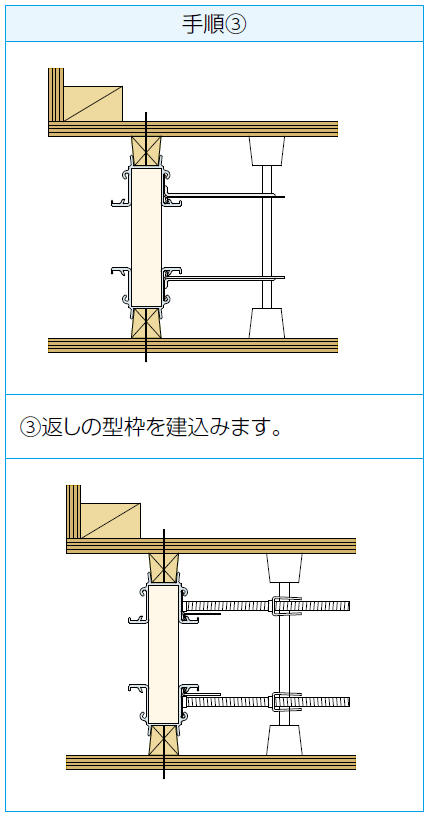 手順③

③返しの型枠を建込みます。